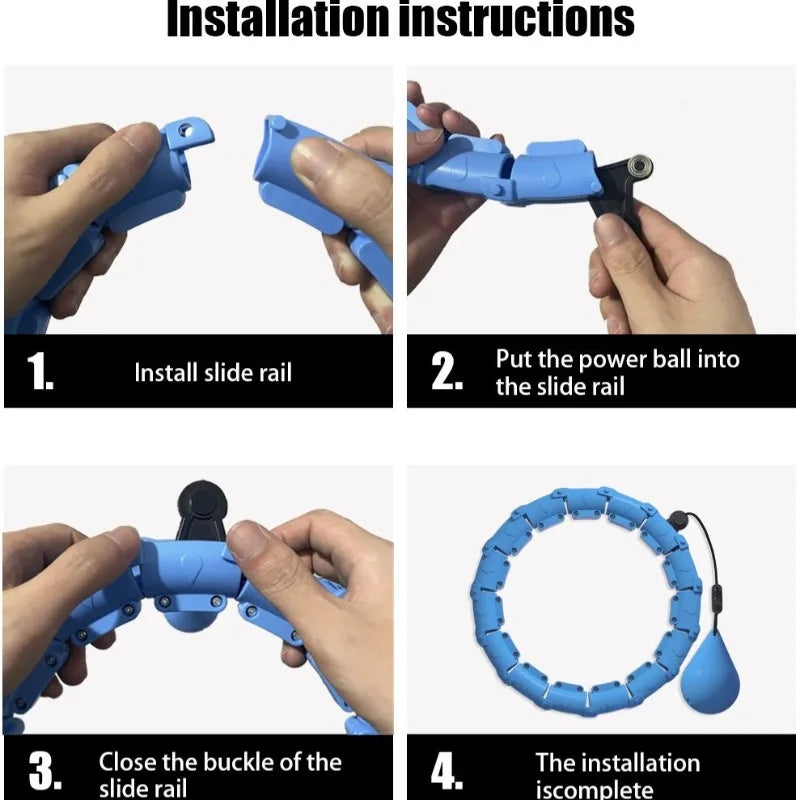 Installation instructions

1. Install slide rail

2. Put the power ball into the slide rail

3. Close the buckle of the slide rail

4. The installation iscomplete